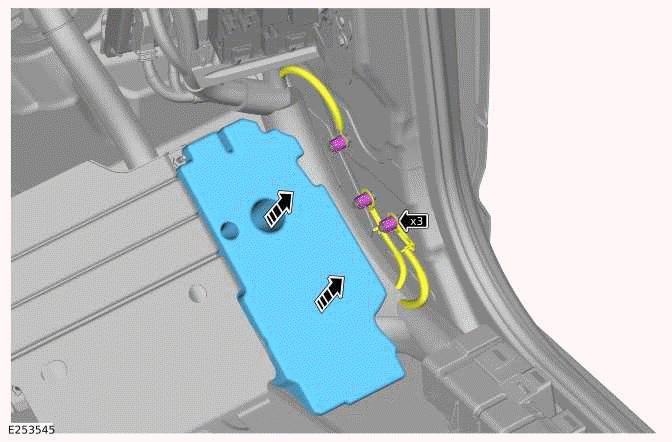 x3

E253545